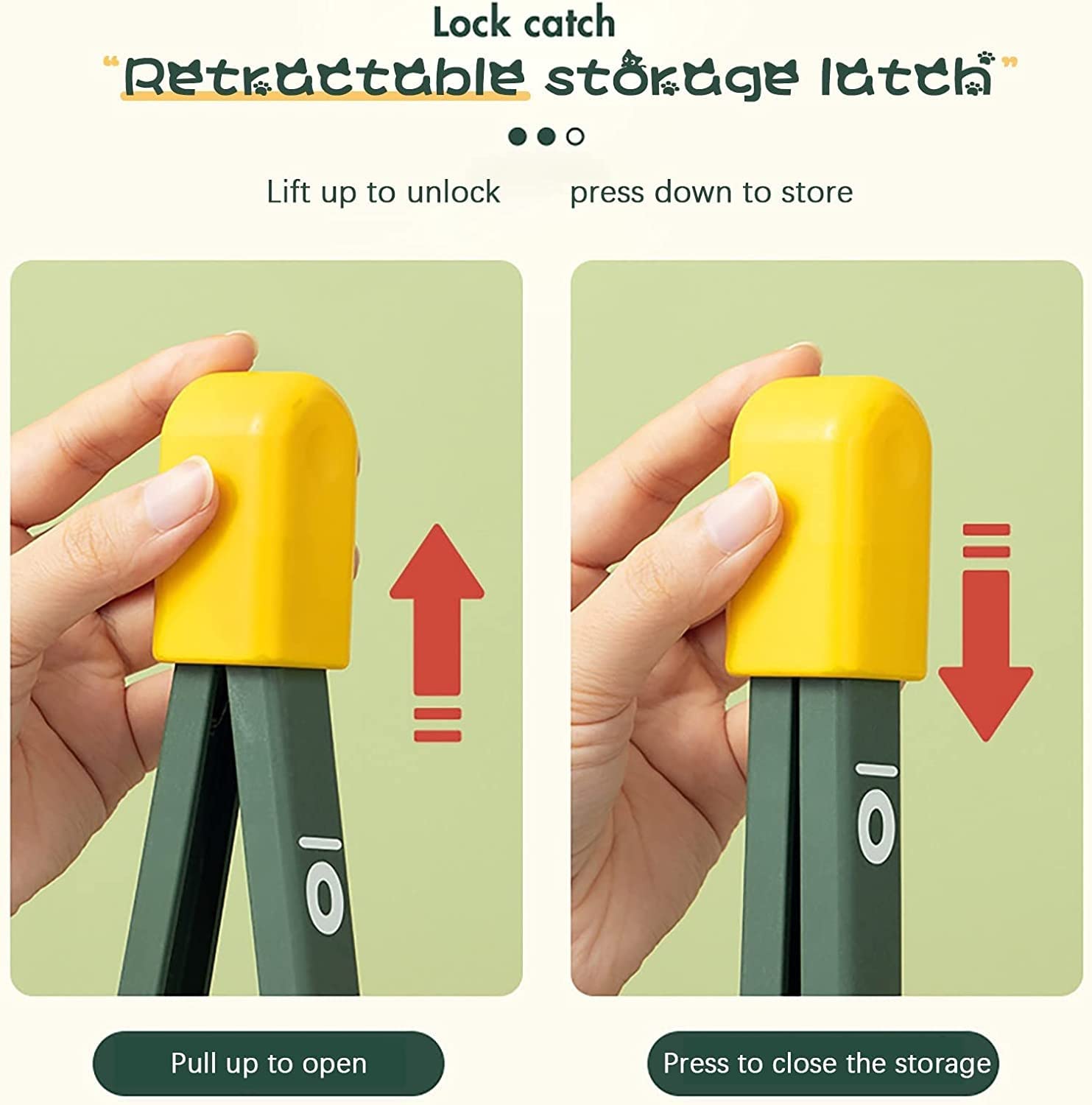 Lock catch
"Retractable storage latch"

Lift up to unlock press down to store

Pull up to open

Press to close the storage