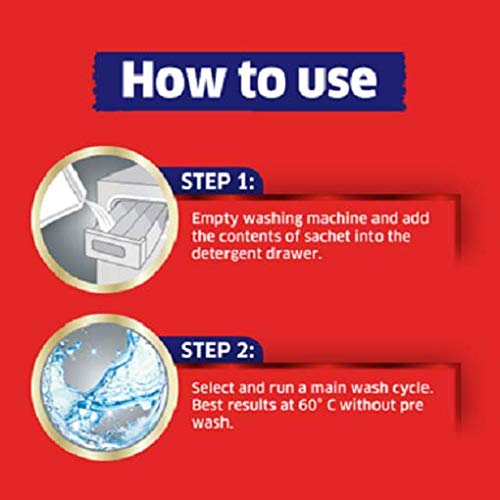 How to use

STEP 1:

Empty washing machine and add the contents of sachet into the detergent drawer.

STEP 2:

Select and run a main wash cycle. Best results at 60° C without pre wash.