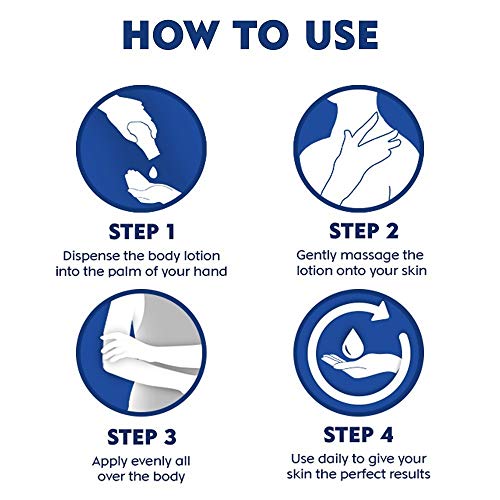 HOW TO USE

STEP 1
Dispense the body lotion into the palm of your hand

STEP 2
Gently massage the lotion onto your skin

STEP 3
Apply evenly all over the body

STEP 4
Use daily to give your skin the perfect results