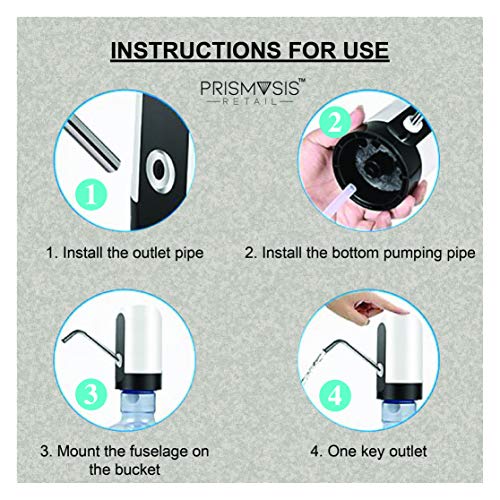 INSTRUCTIONS FOR USE

PRISMVSIS™
RETAIL

1

2

1. Install the outlet pipe

2. Install the bottom pumping pipe

3

4

3. Mount the fuselage on the bucket

4. One key outlet