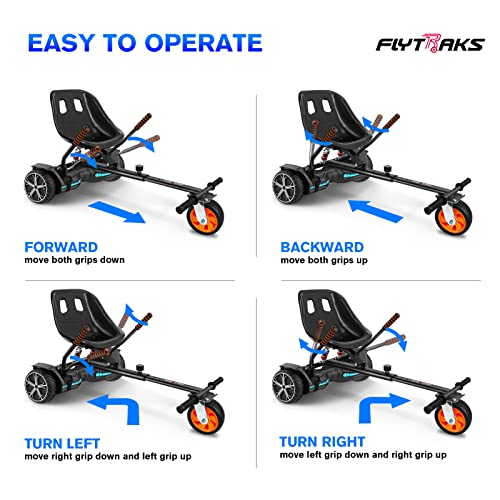 EASY TO OPERATE

FLYTRAKS

FORWARD
move both grips down

BACKWARD
move both grips up

TURN LEFT
move right grip down and left grip up

TURN RIGHT
move left grip down and right grip up