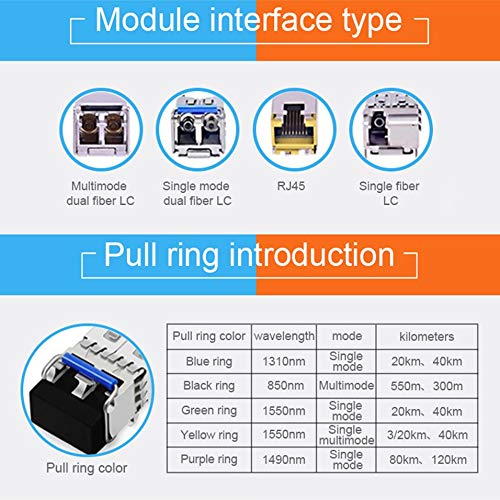 Module interface type

Multimode dual fiber LC

Single mode dual fiber LC

RJ45

Single fiber LC

Pull ring introduction

Pull ring color

| Pull ring color | wavelength | mode | kilometers |
|---|---|---|---|
| Blue ring | 1310nm | Single mode | 20km、40km |
| Black ring | 850nm | Multimode | 550m、300m |
| Green ring | 1550nm | Single mode | 20km、40km |
| Yellow ring | 1550nm | Single multimode | 3/20km、40km |
| Purple ring | 1490nm | Single mode | 80km、120km |