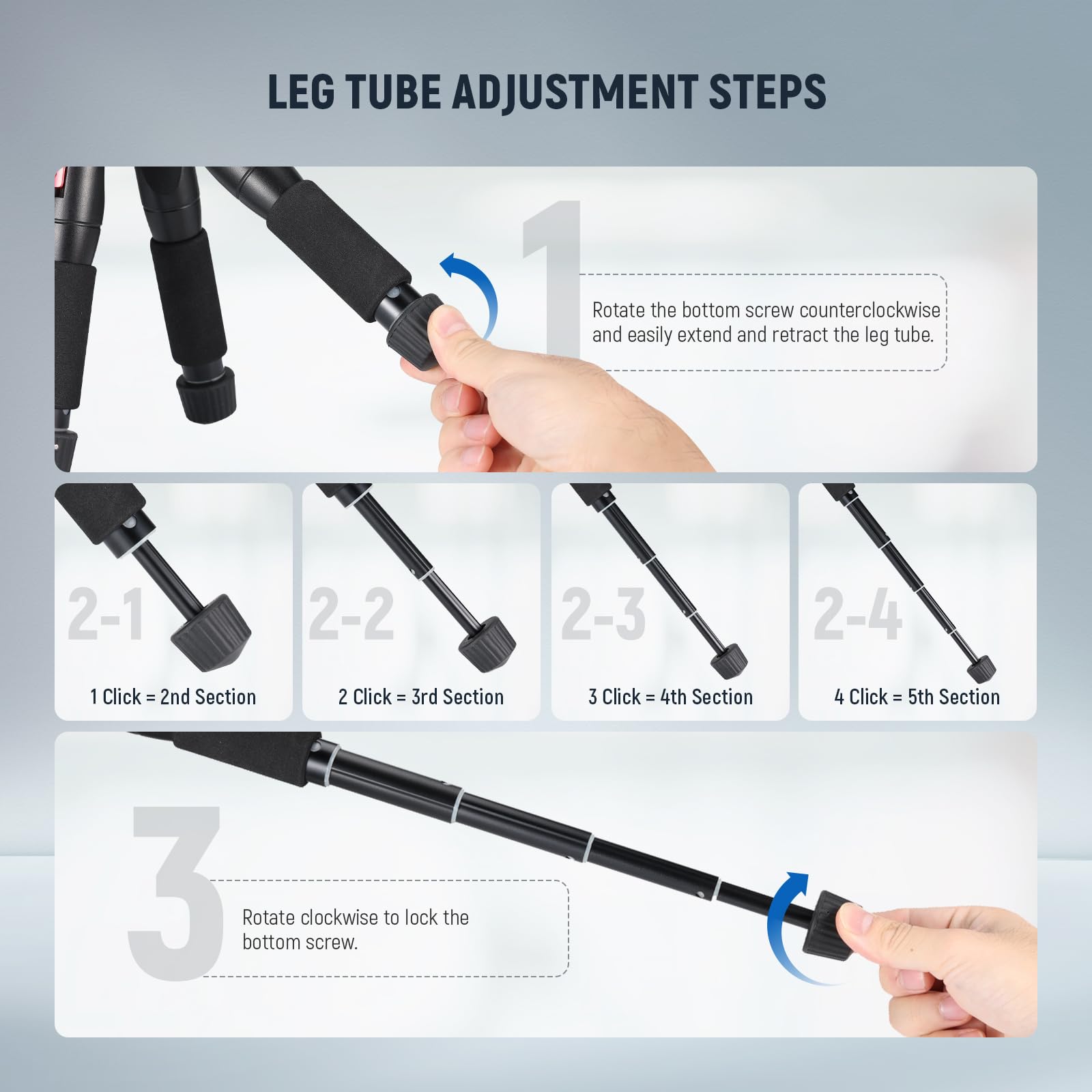 LEG TUBE ADJUSTMENT STEPS

1

Rotate the bottom screw counterclockwise and easily extend and retract the leg tube.

2-1

1 Click = 2nd Section

2-2

2 Click = 3rd Section

2-3

3 Click = 4th Section

2-4

4 Click = 5th Section

3

Rotate clockwise to lock the bottom screw.