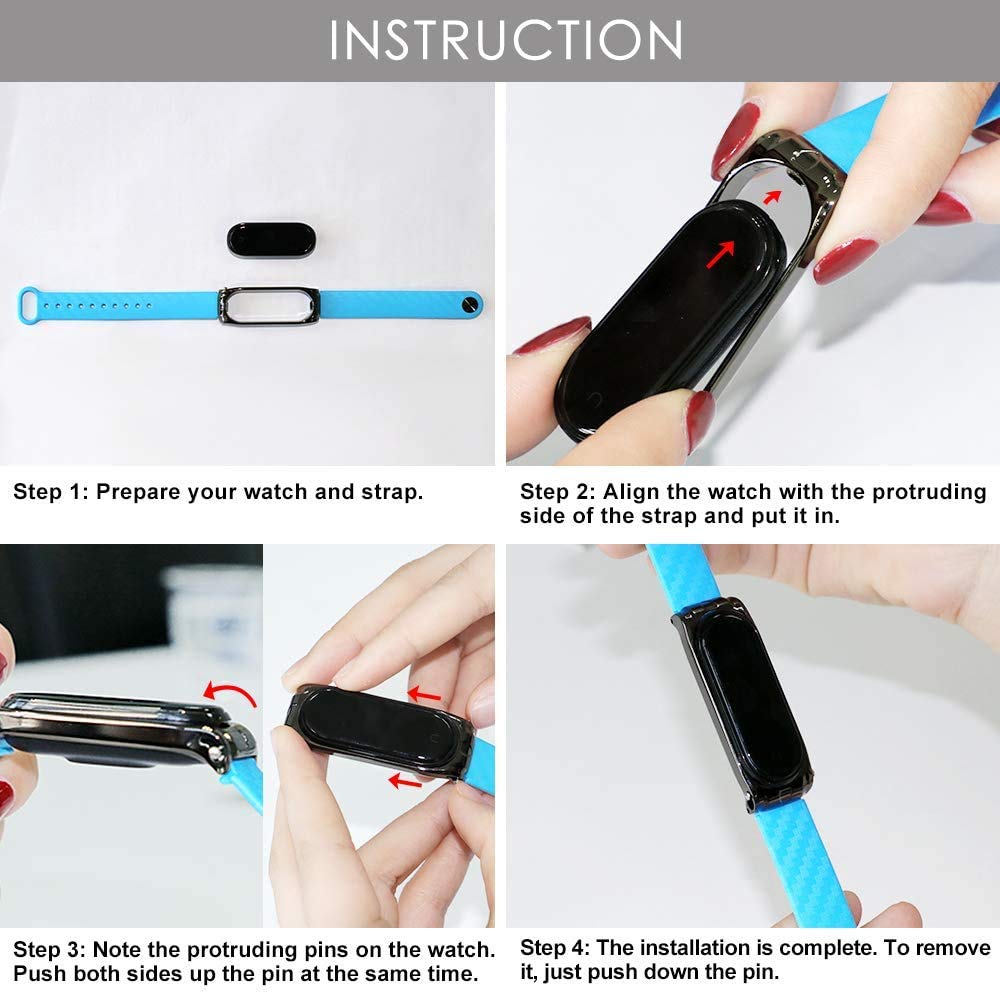 INSTRUCTION

Step 1: Prepare your watch and strap.

Step 2: Align the watch with the protruding side of the strap and put it in.

Step 3: Note the protruding pins on the watch. Push both sides up the pin at the same time.

Step 4: The installation is complete. To remove it, just push down the pin.