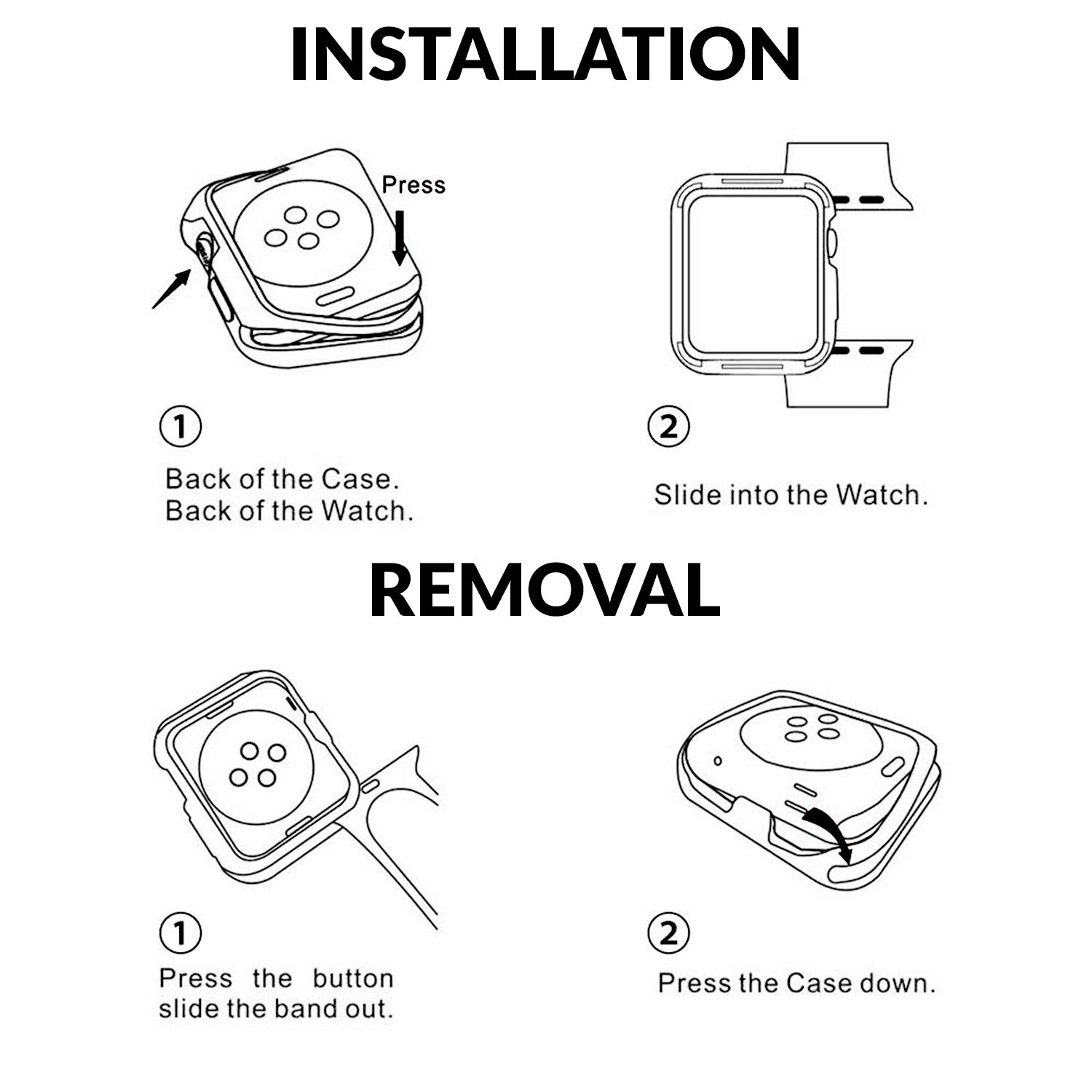 INSTALLATION

Press

①

Back of the Case.
Back of the Watch.

②

Slide into the Watch.

REMOVAL

①

Press the button
slide the band out.

②

Press the Case down.