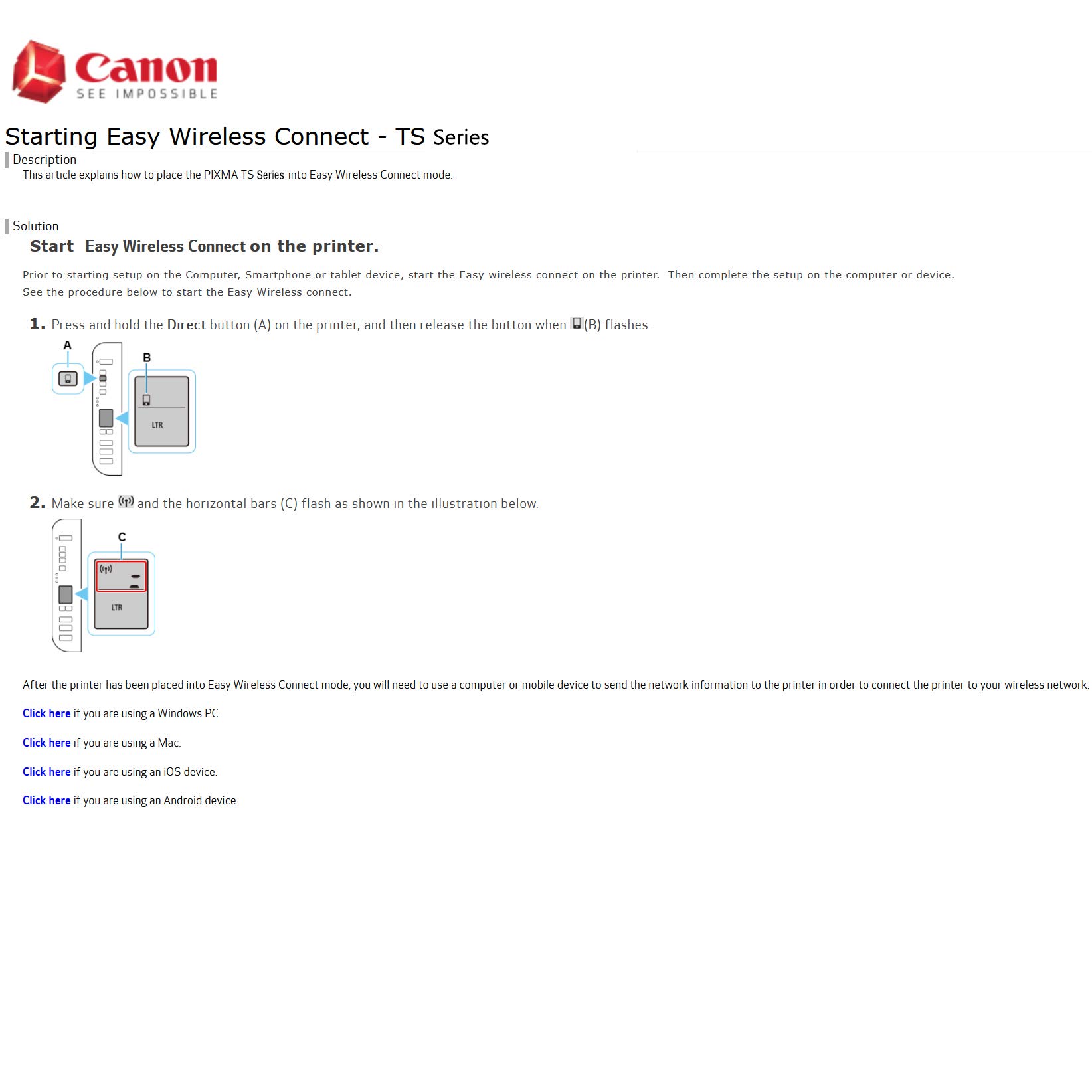 Canon
SEE IMPOSSIBLE

Starting Easy Wireless Connect - TS Series

Description
This article explains how to place the PIXMA TS Series into Easy Wireless Connect mode.

Solution
Start Easy Wireless Connect on the printer.

Prior to starting setup on the Computer, Smartphone or tablet device, start the Easy wireless connect on the printer. Then complete the setup on the computer or device.
See the procedure below to start the Easy Wireless connect.

1. Press and hold the Direct button (A) on the printer, and then release the button when (B) flashes.

A
B
LTR

2. Make sure and the horizontal bars (C) flash as shown in the illustration below.

C
LTR

After the printer has been placed into Easy Wireless Connect mode, you will need to use a computer or mobile device to send the network information to the printer in order to connect the printer to your wireless network.

Click here if you are using a Windows PC.

Click here if you are using a Mac.

Click here if you are using an iOS device.

Click here if you are using an Android device.