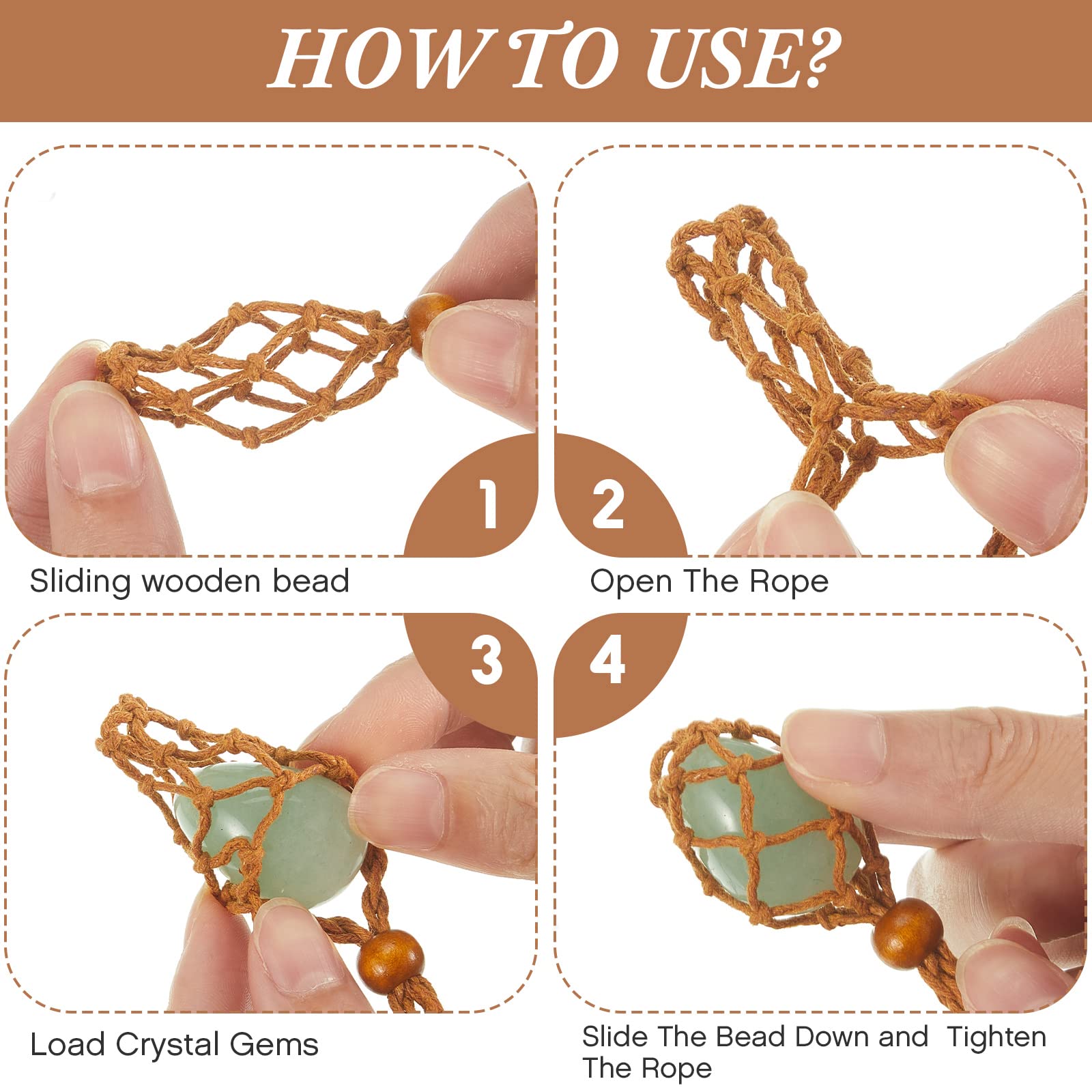 HOW TO USE?

1

Sliding wooden bead

2

Open The Rope

3

Load Crystal Gems

4

Slide The Bead Down and Tighten The Rope