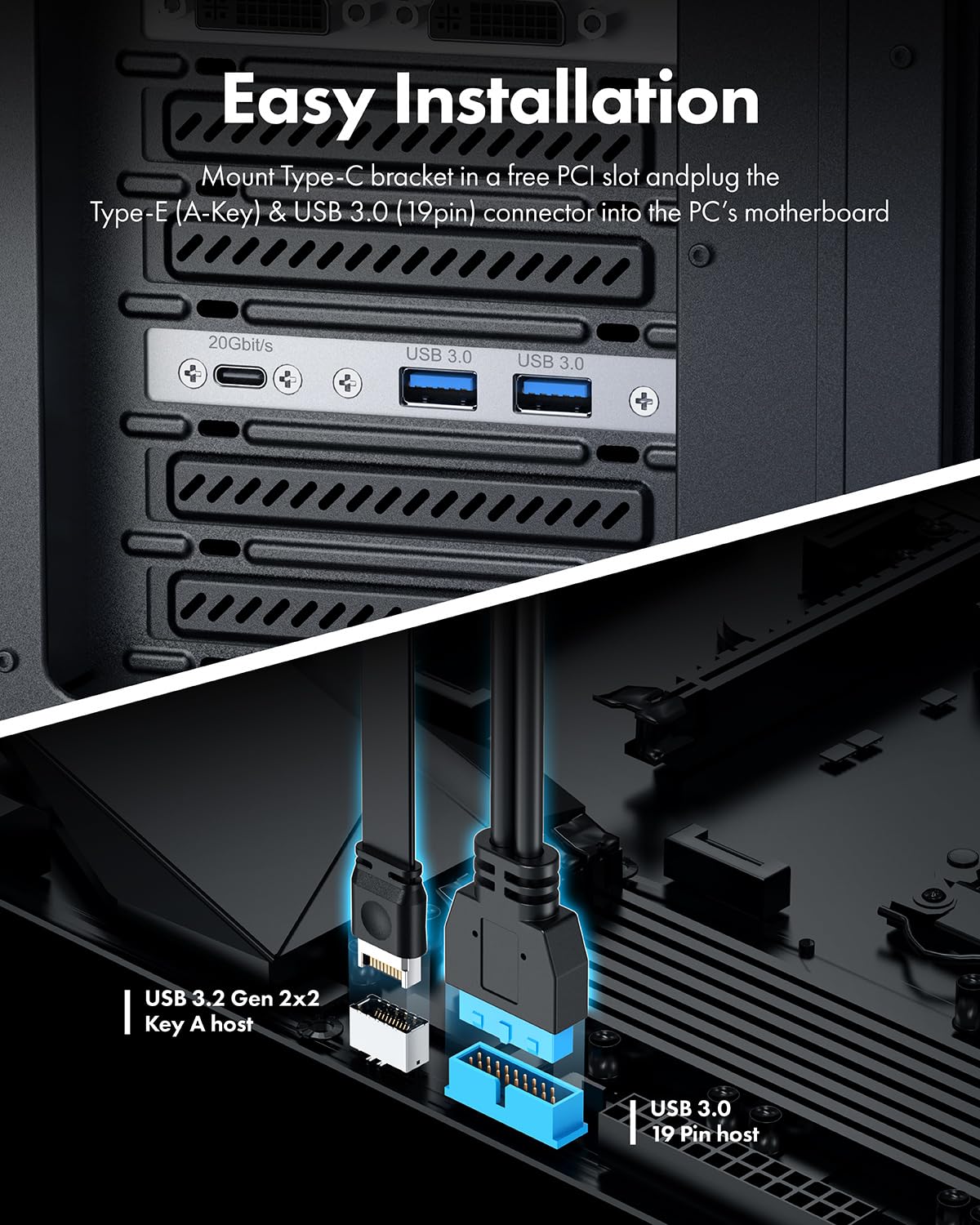 Easy Installation

Mount Type-C bracket in a free PCI slot andplug the Type-E (A-Key) & USB 3.0 (19pin) connector into the PC's motherboard

20Gbit/s

USB 3.0

USB 3.0

USB 3.2 Gen 2x2
Key A host

USB 3.0
19 Pin host