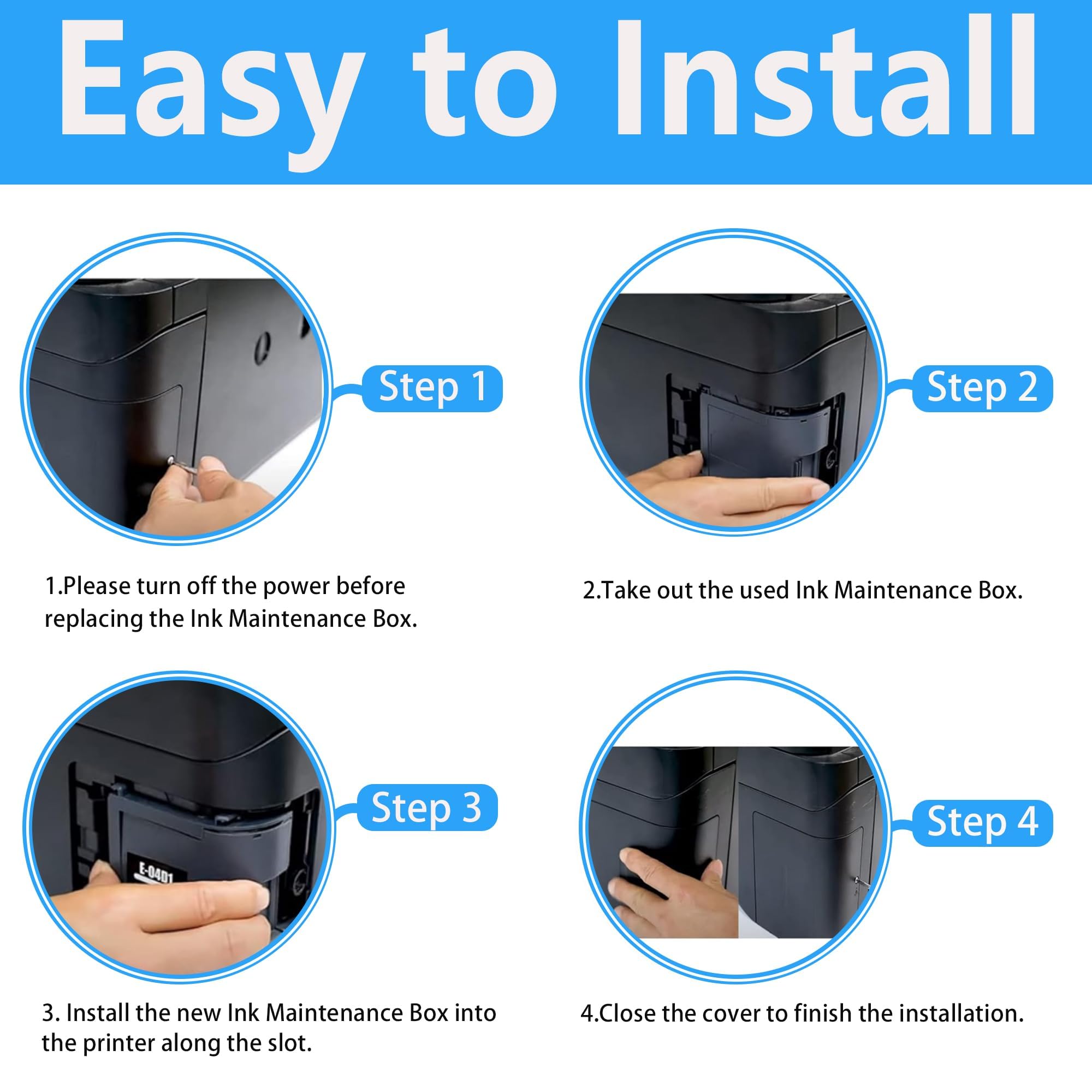 Easy to Install

Step 1

1.Please turn off the power before replacing the Ink Maintenance Box.

Step 2

2.Take out the used Ink Maintenance Box.

Step 3

E-0401

3. Install the new Ink Maintenance Box into the printer along the slot.

Step 4

4.Close the cover to finish the installation.