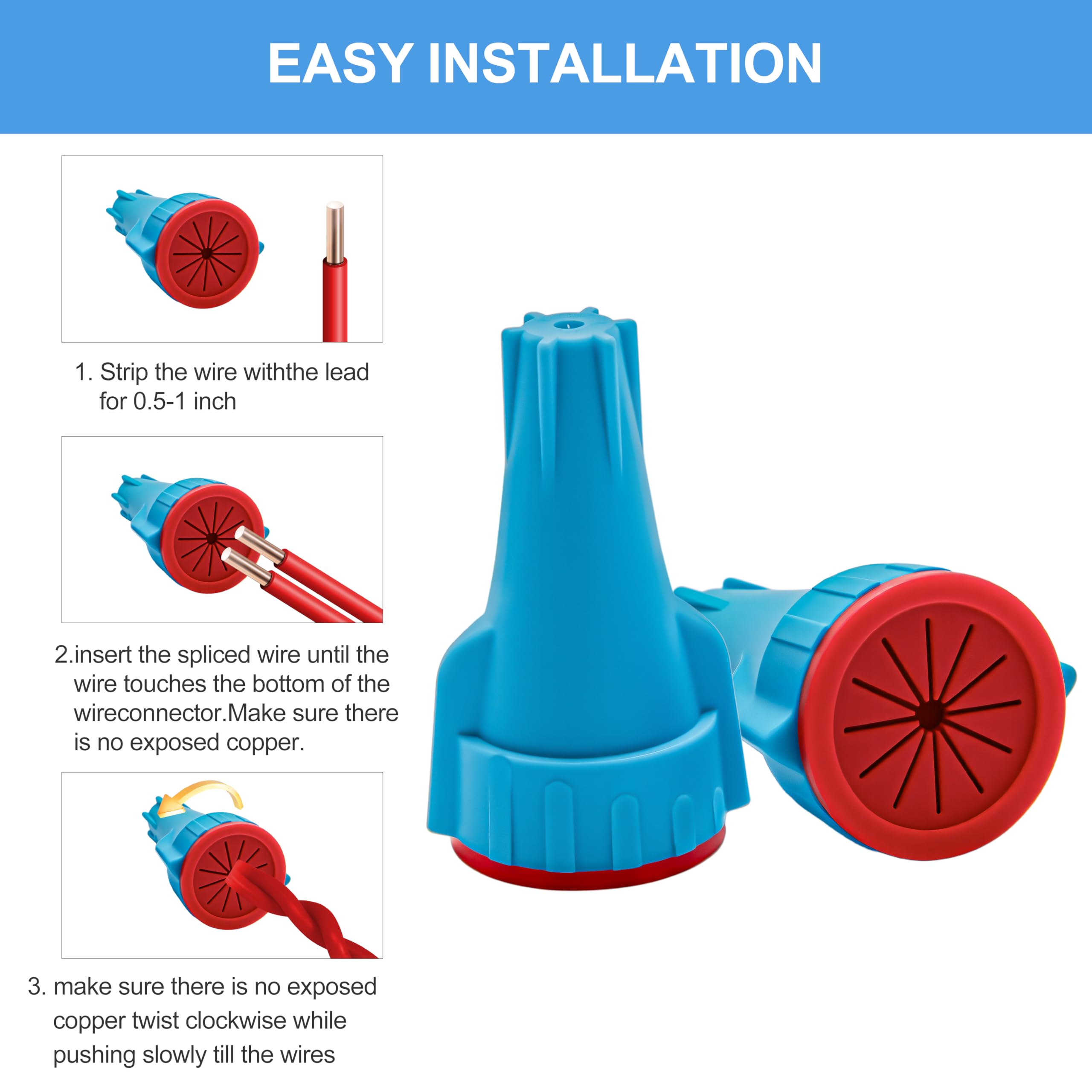 EASY INSTALLATION

1. Strip the wire withthe lead for 0.5-1 inch

2.insert the spliced wire until the wire touches the bottom of the wireconnector.Make sure there is no exposed copper.

3. make sure there is no exposed copper twist clockwise while pushing slowly till the wires