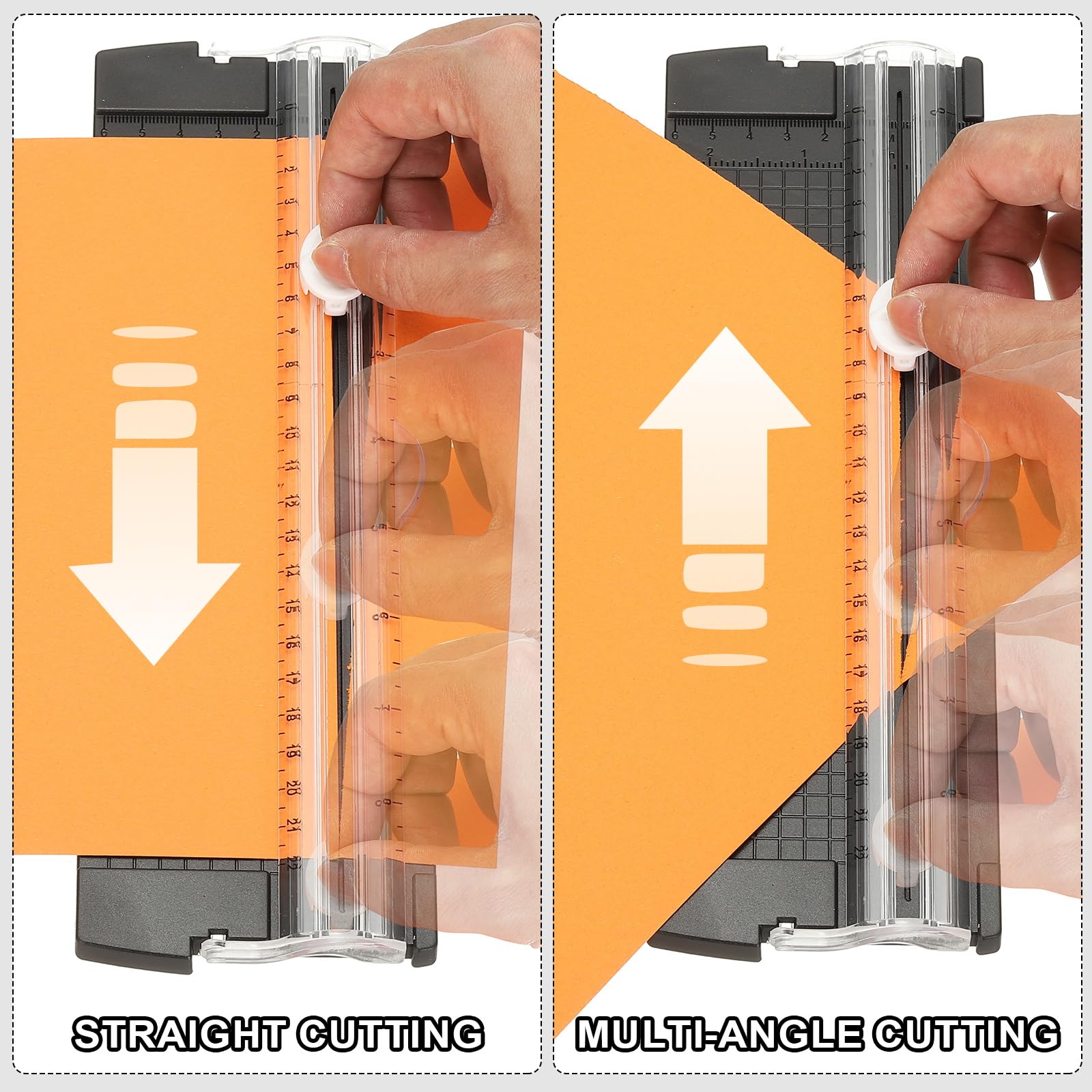 STRAIGHT CUTTING

MULTI-ANGLE CUTTING