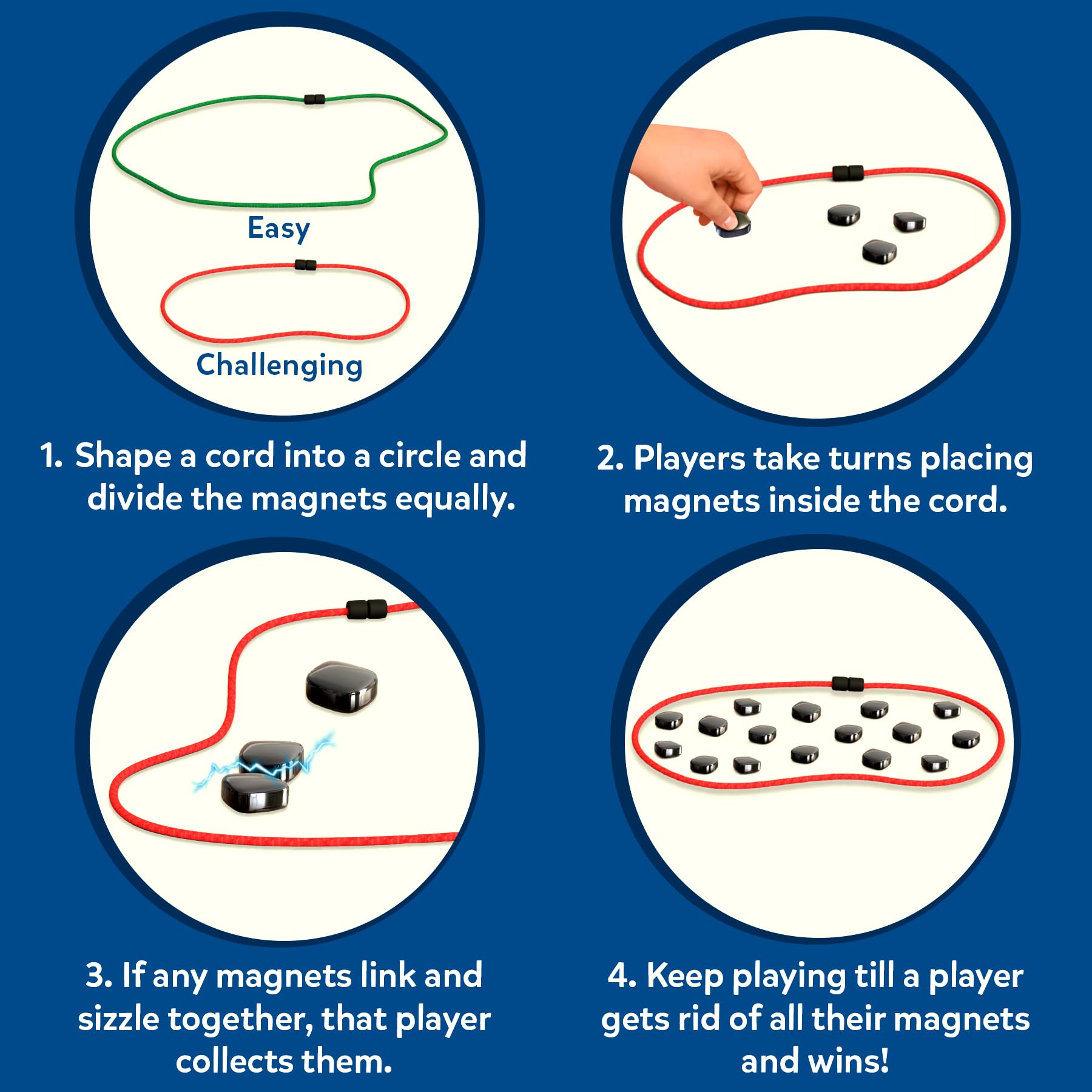 Easy

Challenging

1. Shape a cord into a circle and divide the magnets equally.

2. Players take turns placing magnets inside the cord.

3. If any magnets link and sizzle together, that player collects them.

4. Keep playing till a player gets rid of all their magnets and wins!