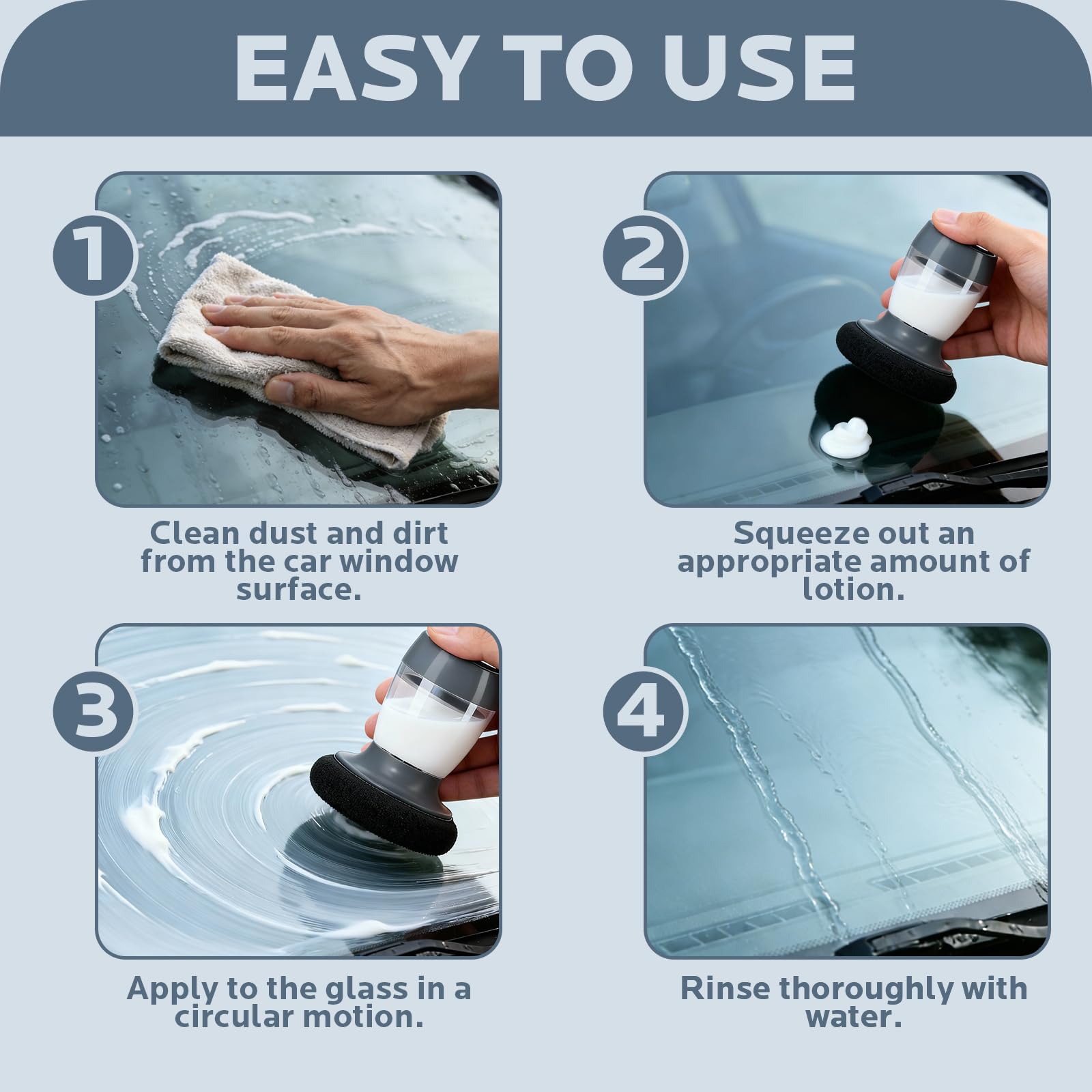 EASY TO USE

1

Clean dust and dirt from the car window surface.

2

Squeeze out an appropriate amount of lotion.

3

Apply to the glass in a circular motion.

4

Rinse thoroughly with water.