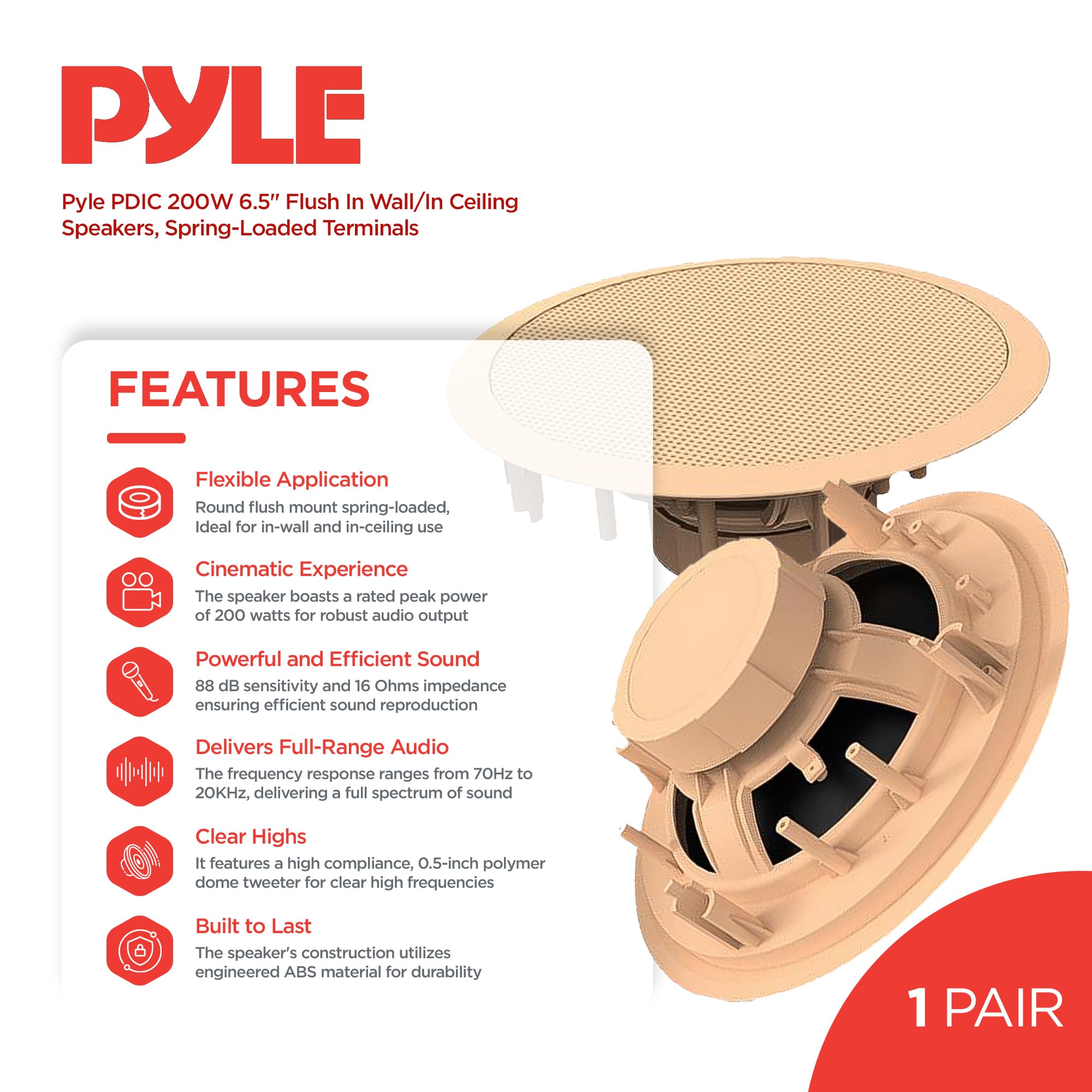 PYLE

Pyle PDIC 200W 6.5" Flush In Wall/In Ceiling Speakers, Spring-Loaded Terminals

FEATURES

Flexible Application
Round flush mount spring-loaded, Ideal for in-wall and in-ceiling use

Cinematic Experience
The speaker boasts a rated peak power of 200 watts for robust audio output

Powerful and Efficient Sound
88 dB sensitivity and 16 Ohms impedance ensuring efficient sound reproduction

Delivers Full-Range Audio
The frequency response ranges from 70Hz to 20KHz, delivering a full spectrum of sound

Clear Highs
It features a high compliance, 0.5-inch polymer dome tweeter for clear high frequencies

Built to Last
The speaker's construction utilizes engineered ABS material for durability

1 PAIR