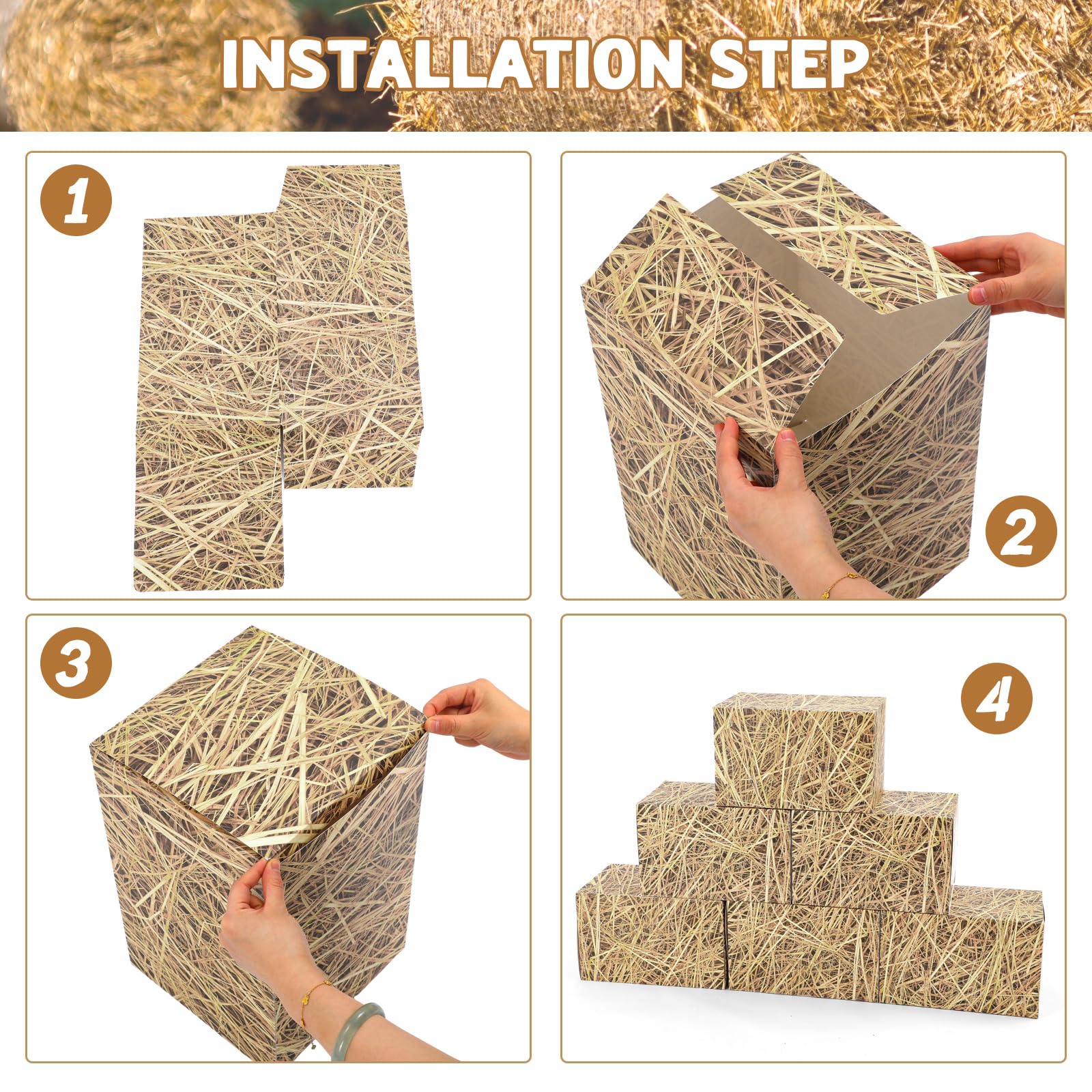 INSTALLATION STEP

1

2

3

4